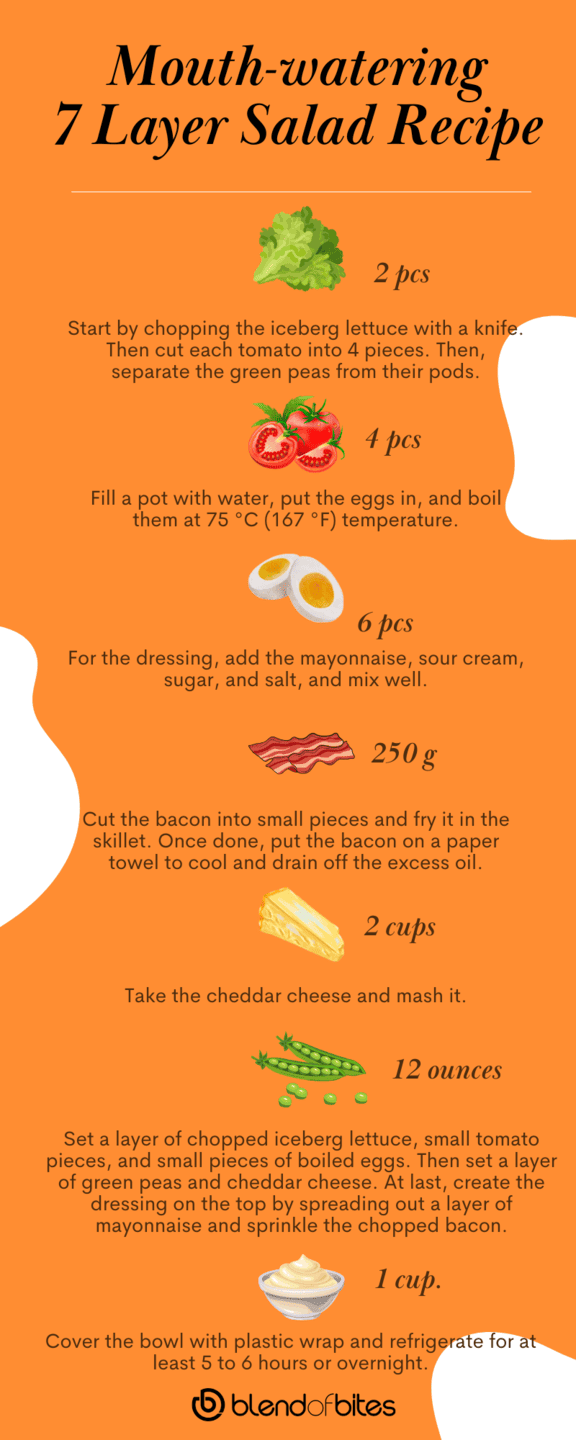 Mouth-watering 7 Layer Salad Recipe

2 pcs

Start by chopping the iceberg lettuce with a knife. Then cut each tomato into 4 pieces. Then, separate the green peas from their pods.

4 pcs

Fill a pot with water, put the eggs in, and boil them at 75 °C (167 °F) temperature.

6 pcs

For the dressing, add the mayonnaise, sour cream, sugar, and salt, and mix well.

250 g

Cut the bacon into small pieces and fry it in the skillet. Once done, put the bacon on a paper towel to cool and drain off the excess oil.

2 cups

Take the cheddar cheese and mash it.

12 ounces

Set a layer of chopped iceberg lettuce, small tomato pieces, and small pieces of boiled eggs. Then set a layer of green peas and cheddar cheese. At last, create the dressing on the top by spreading out a layer of mayonnaise and sprinkle the chopped bacon.

1 cup.

Cover the bowl with plastic wrap and refrigerate for at least 5 to 6 hours or overnight.

blendofbites