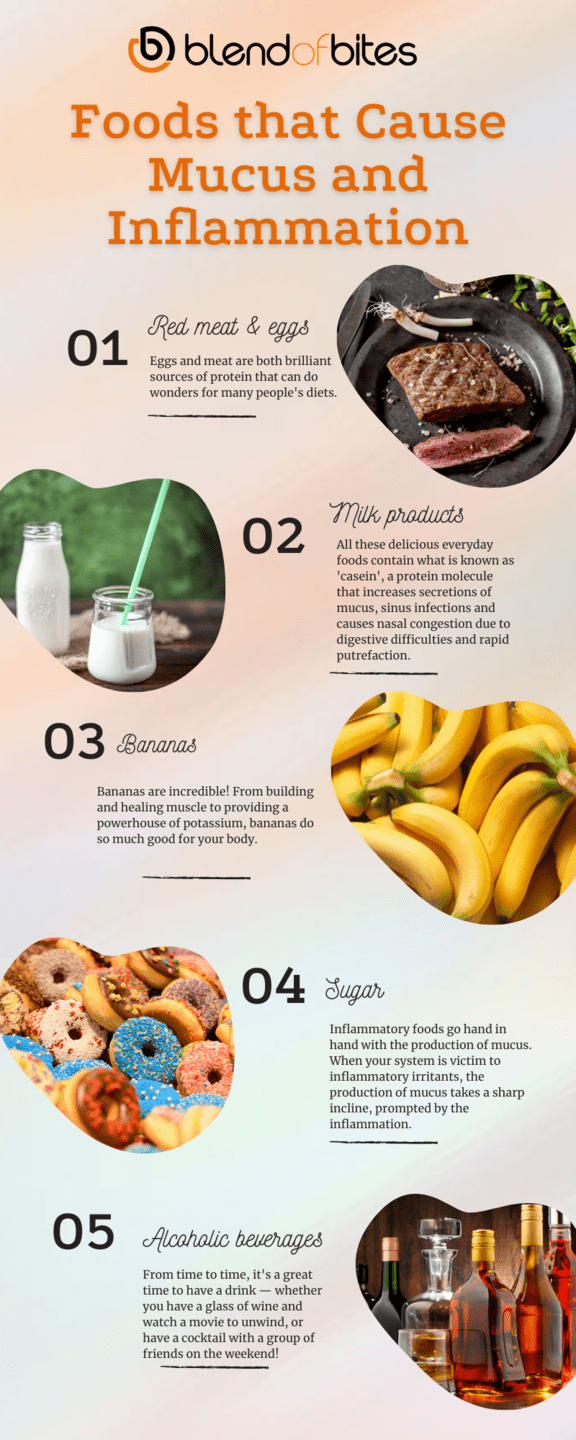 blendofbites

Foods that Cause Mucus and Inflammation

01 Red meat & eggs

Eggs and meat are both brilliant sources of protein that can do wonders for many people's diets.

02 Milk products

All these delicious everyday foods contain what is known as 'casein', a protein molecule that increases secretions of mucus, sinus infections and causes nasal congestion due to digestive difficulties and rapid putrefaction.

03 Bananas

Bananas are incredible! From building and healing muscle to providing a powerhouse of potassium, bananas do so much good for your body.

04 Sugar

Inflammatory foods go hand in hand with the production of mucus. When your system is victim to inflammatory irritants, the production of mucus takes a sharp incline, prompted by the inflammation.

05 Alcoholic beverages

From time to time, it's a great time to have a drink — whether you have a glass of wine and watch a movie to unwind, or have a cocktail with a group of friends on the weekend!