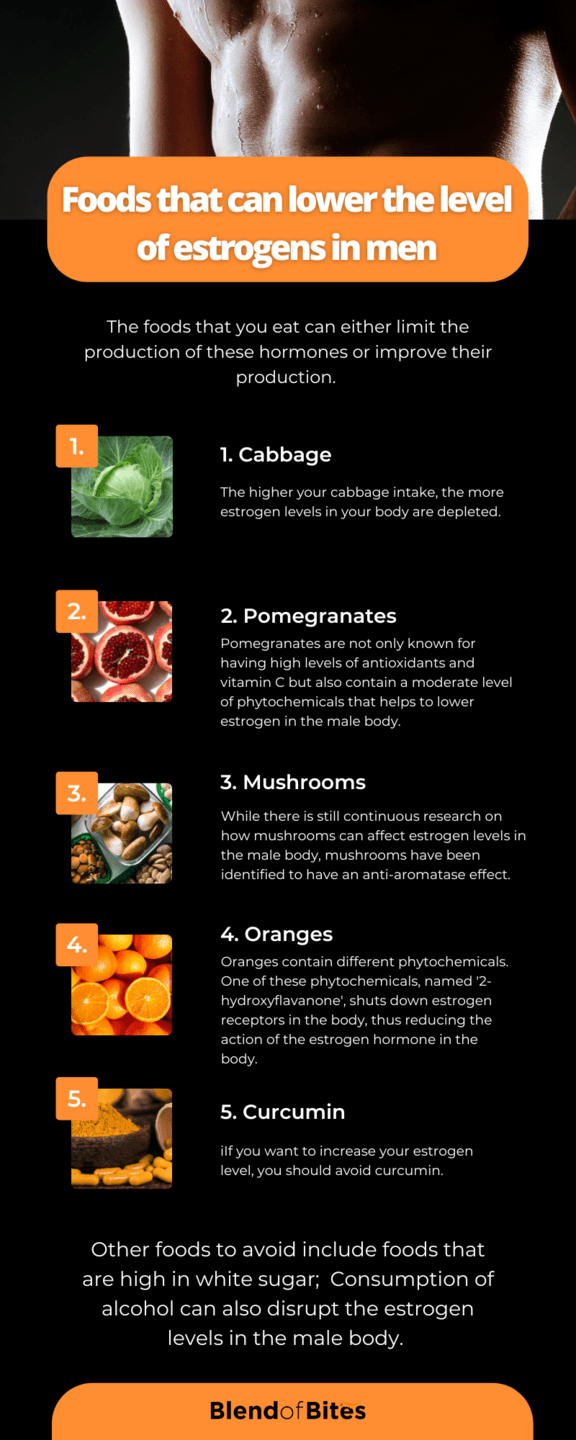 Foods that can lower the level of estrogens in men

The foods that you eat can either limit the production of these hormones or improve their production.

1.

1. Cabbage

The higher your cabbage intake, the more estrogen levels in your body are depleted.

2.

2. Pomegranates

Pomegranates are not only known for having high levels of antioxidants and vitamin C but also contain a moderate level of phytochemicals that helps to lower estrogen in the male body.

3.

3. Mushrooms

While there is still continuous research on how mushrooms can affect estrogen levels in the male body, mushrooms have been identified to have an anti-aromatase effect.

4.

4. Oranges

Oranges contain different phytochemicals. One of these phytochemicals, named '2-hydroxyflavanone', shuts down estrogen receptors in the body, thus reducing the action of the estrogen hormone in the body.

5.

5. Curcumin

iIf you want to increase your estrogen level, you should avoid curcumin.

Other foods to avoid include foods that are high in white sugar; Consumption of alcohol can also disrupt the estrogen levels in the male body.

BlendofBites