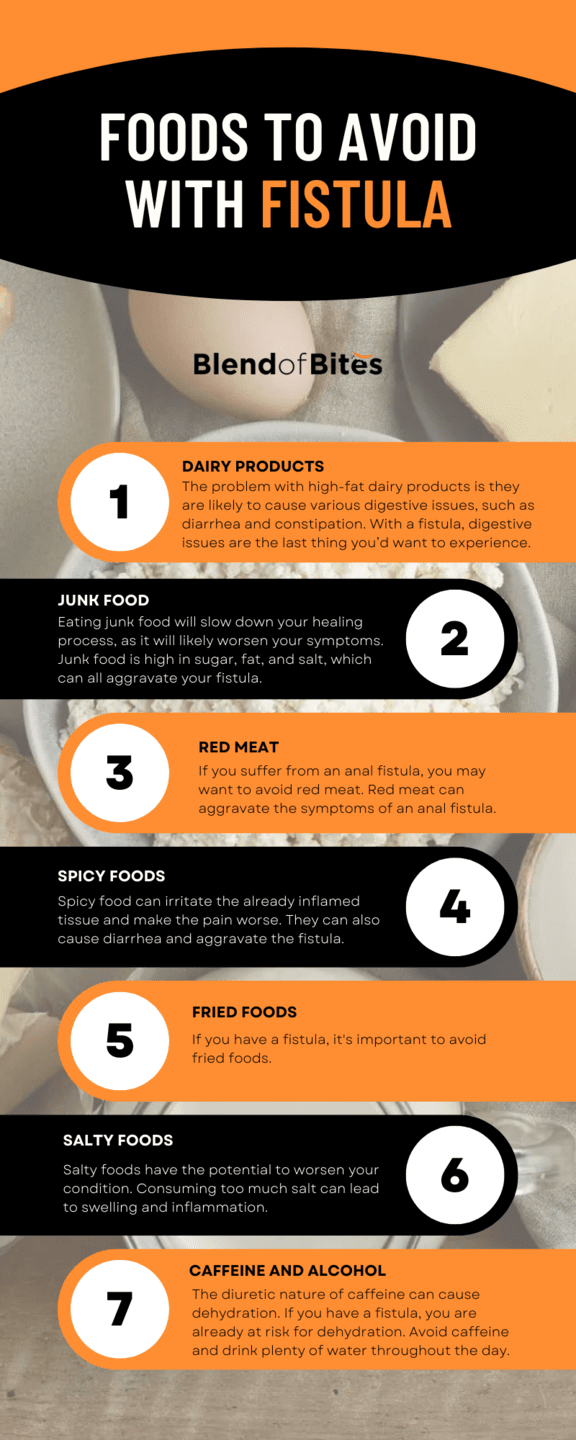 FOODS TO AVOID WITH FISTULA

BlendofBites

1

DAIRY PRODUCTS

The problem with high-fat dairy products is they are likely to cause various digestive issues, such as diarrhea and constipation. With a fistula, digestive issues are the last thing you'd want to experience.

JUNK FOOD

Eating junk food will slow down your healing process, as it will likely worsen your symptoms. Junk food is high in sugar, fat, and salt, which can all aggravate your fistula.

2

3

RED MEAT

If you suffer from an anal fistula, you may want to avoid red meat. Red meat can aggravate the symptoms of an anal fistula.

SPICY FOODS

Spicy food can irritate the already inflamed tissue and make the pain worse. They can also cause diarrhea and aggravate the fistula.

4

5

FRIED FOODS

If you have a fistula, it's important to avoid fried foods.

SALTY FOODS

Salty foods have the potential to worsen your condition. Consuming too much salt can lead to swelling and inflammation.

6

7

CAFFEINE AND ALCOHOL

The diuretic nature of caffeine can cause dehydration. If you have a fistula, you are already at risk for dehydration. Avoid caffeine and drink plenty of water throughout the day.