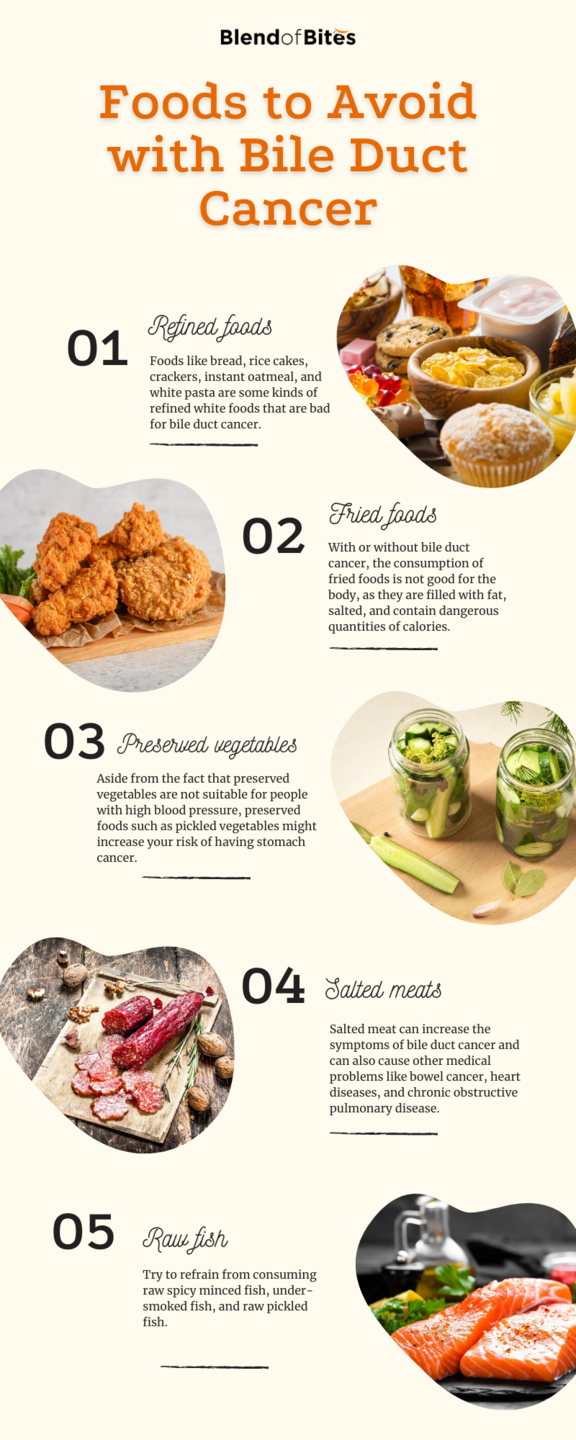 BlendofBites

Foods to Avoid with Bile Duct Cancer

01 Refined foods

Foods like bread, rice cakes, crackers, instant oatmeal, and white pasta are some kinds of refined white foods that are bad for bile duct cancer.

02 Fried foods

With or without bile duct cancer, the consumption of fried foods is not good for the body, as they are filled with fat, salted, and contain dangerous quantities of calories.

03 Preserved vegetables

Aside from the fact that preserved vegetables are not suitable for people with high blood pressure, preserved foods such as pickled vegetables might increase your risk of having stomach cancer.

04 Salted meats

Salted meat can increase the symptoms of bile duct cancer and can also cause other medical problems like bowel cancer, heart diseases, and chronic obstructive pulmonary disease.

05 Raw fish

Try to refrain from consuming raw spicy minced fish, under-smoked fish, and raw pickled fish.