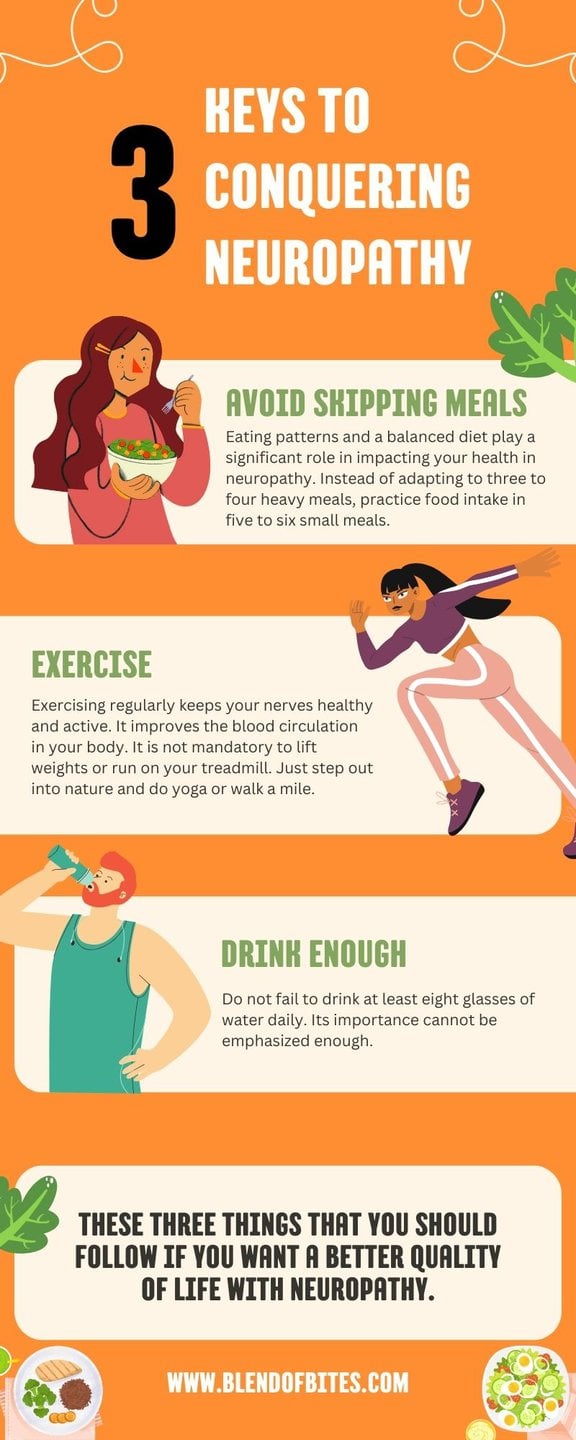 3 KEYS TO CONQUERING NEUROPATHY

AVOID SKIPPING MEALS

Eating patterns and a balanced diet play a significant role in impacting your health in neuropathy. Instead of adapting to three to four heavy meals, practice food intake in five to six small meals.

EXERCISE

Exercising regularly keeps your nerves healthy and active. It improves the blood circulation in your body. It is not mandatory to lift weights or run on your treadmill. Just step out into nature and do yoga or walk a mile.

DRINK ENOUGH

Do not fail to drink at least eight glasses of water daily. Its importance cannot be emphasized enough.

THESE THREE THINGS THAT YOU SHOULD FOLLOW IF YOU WANT A BETTER QUALITY OF LIFE WITH NEUROPATHY.

WWW.BLENDOFBITES.COM