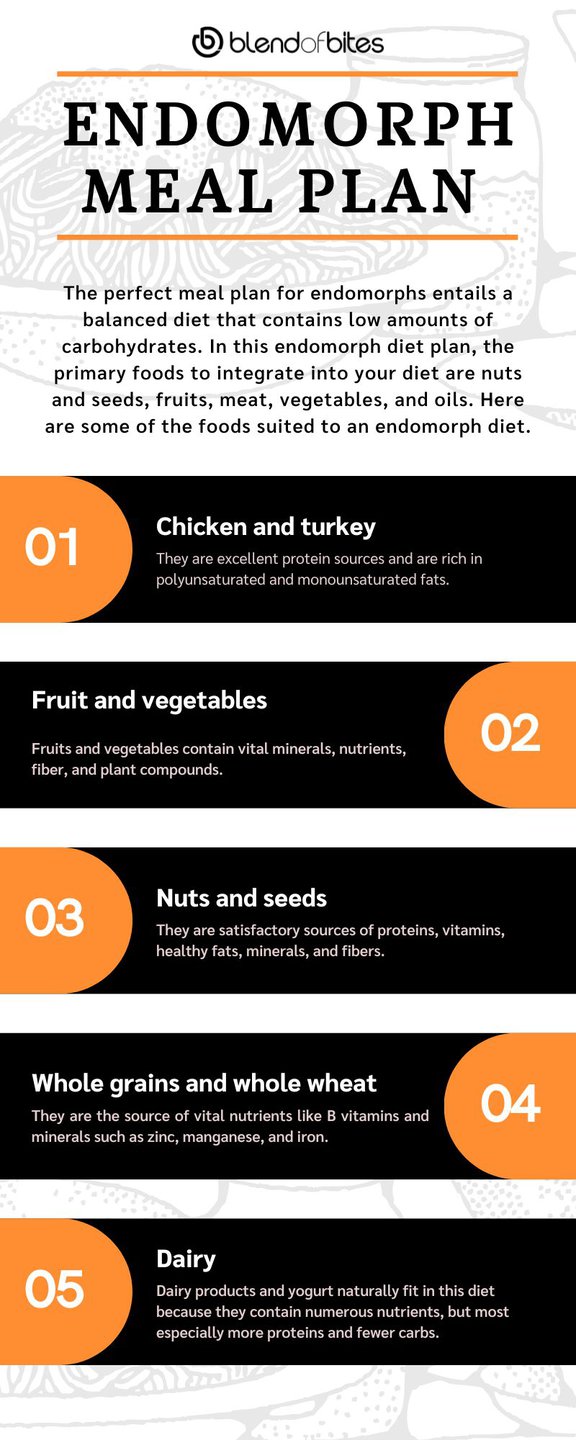 blendofbites

ENDOMORPH MEAL PLAN

The perfect meal plan for endomorphs entails a balanced diet that contains low amounts of carbohydrates. In this endomorph diet plan, the primary foods to integrate into your diet are nuts and seeds, fruits, meat, vegetables, and oils. Here are some of the foods suited to an endomorph diet.

01

Chicken and turkey

They are excellent protein sources and are rich in polyunsaturated and monounsaturated fats.

Fruit and vegetables

Fruits and vegetables contain vital minerals, nutrients, fiber, and plant compounds.

02

03

Nuts and seeds

They are satisfactory sources of proteins, vitamins, healthy fats, minerals, and fibers.

Whole grains and whole wheat

They are the source of vital nutrients like B vitamins and minerals such as zinc, manganese, and iron.

04

05

Dairy

Dairy products and yogurt naturally fit in this diet because they contain numerous nutrients, but most especially more proteins and fewer carbs.