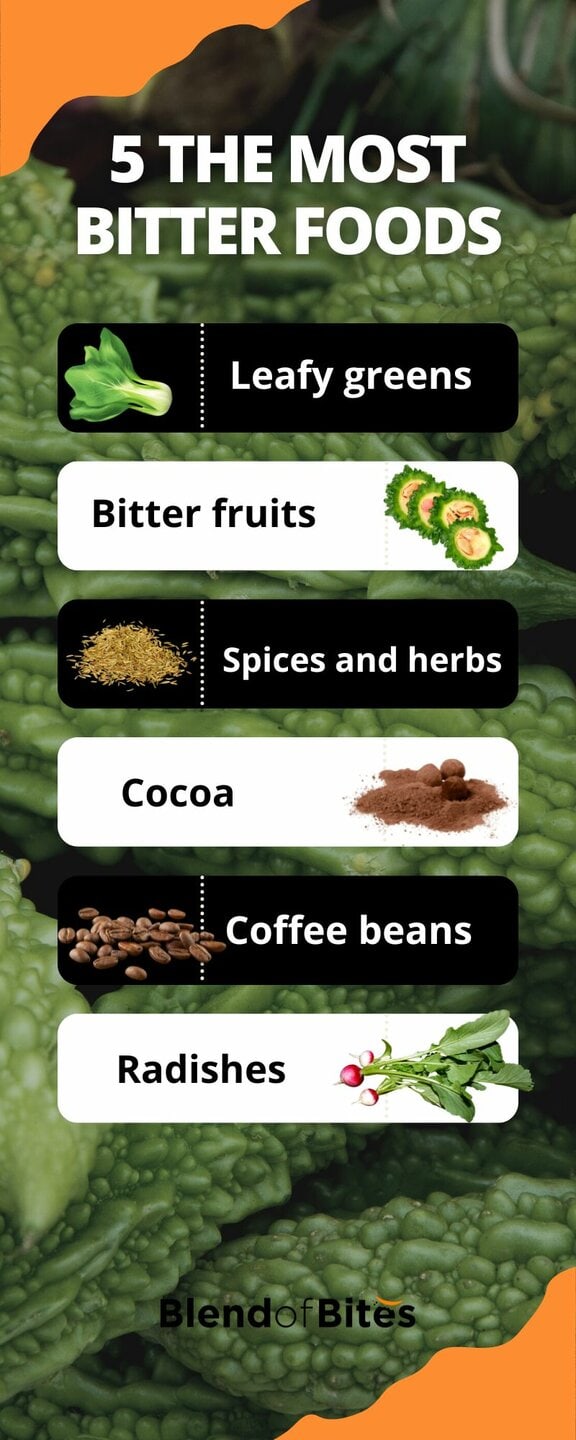 5 THE MOST BITTER FOODS

Leafy greens

Bitter fruits

Spices and herbs

Cocoa

Coffee beans

Radishes

BlendofBites