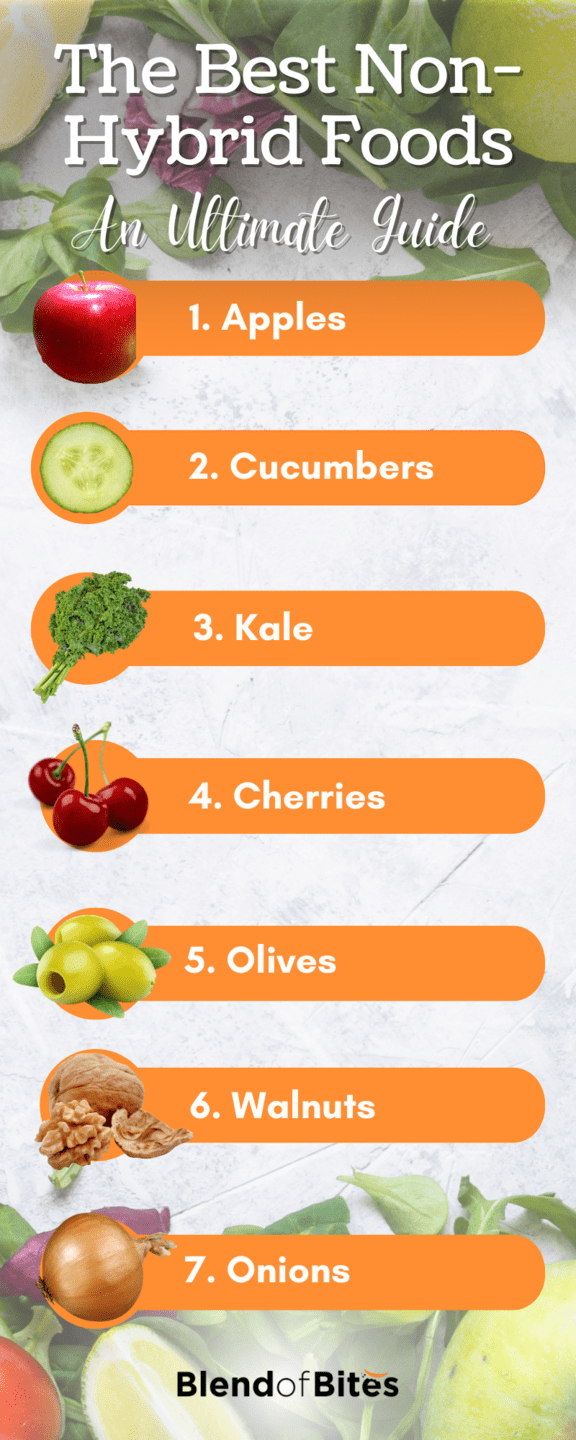 The Best Non-Hybrid Foods

An Ultimate Guide

1. Apples

2. Cucumbers

3. Kale

4. Cherries

5. Olives

6. Walnuts

7. Onions

BlendofBites