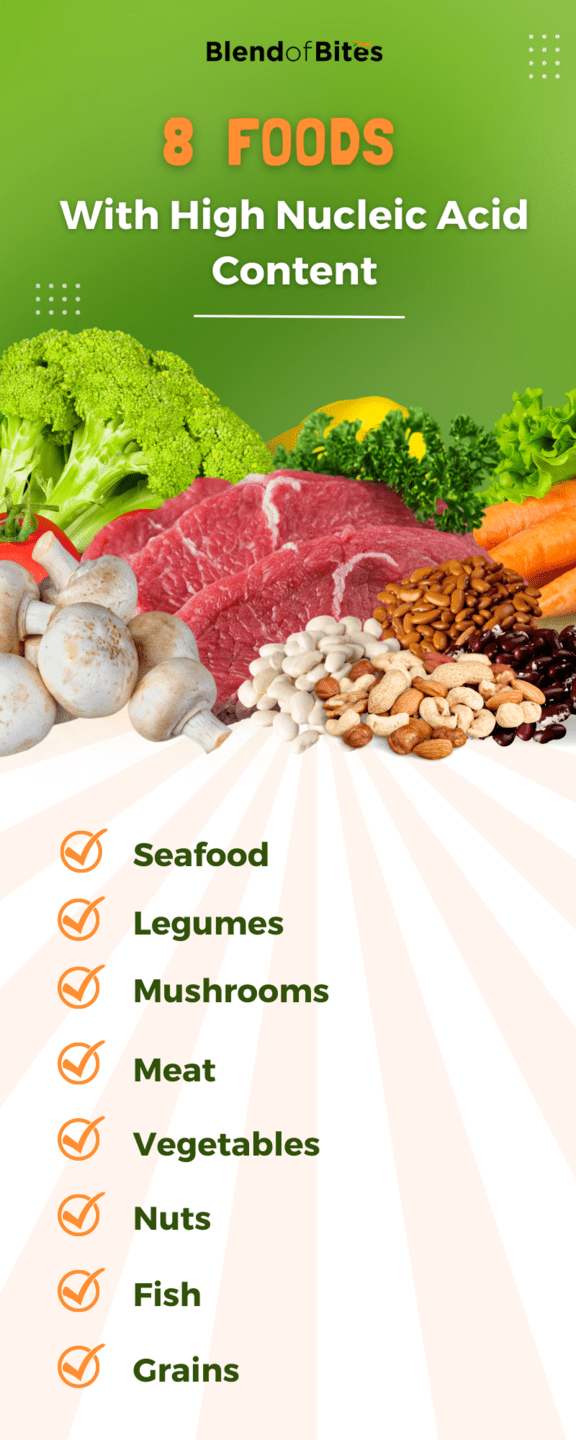 BlendofBites

8 FOODS

With High Nucleic Acid Content

Seafood

Legumes

Mushrooms

Meat

Vegetables

Nuts

Fish

Grains