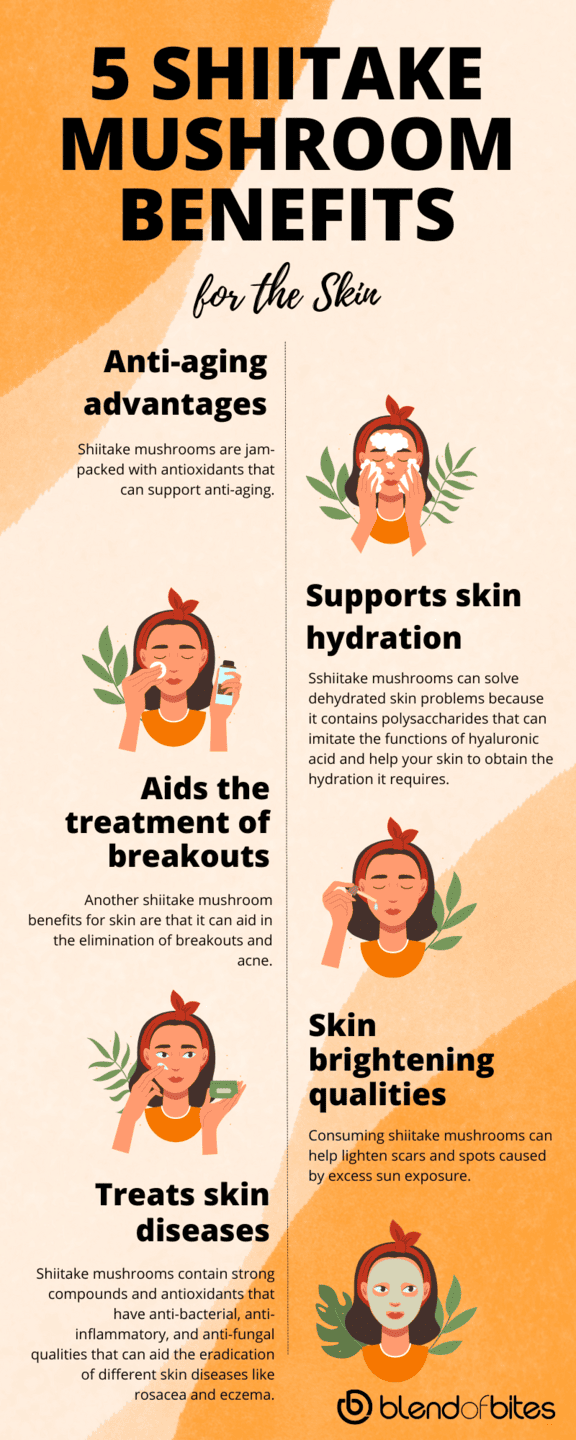 5 SHIITAKE MUSHROOM BENEFITS

for the Skin

Anti-aging advantages

Shiitake mushrooms are jam-packed with antioxidants that can support anti-aging.

Supports skin hydration

Sshiitake mushrooms can solve dehydrated skin problems because it contains polysaccharides that can imitate the functions of hyaluronic acid and help your skin to obtain the hydration it requires.

Aids the treatment of breakouts

Another shiitake mushroom benefits for skin are that it can aid in the elimination of breakouts and acne.

Skin brightening qualities

Consuming shiitake mushrooms can help lighten scars and spots caused by excess sun exposure.

Treats skin diseases

Shiitake mushrooms contain strong compounds and antioxidants that have anti-bacterial, anti-inflammatory, and anti-fungal qualities that can aid the eradication of different skin diseases like rosacea and eczema.

blendofbites