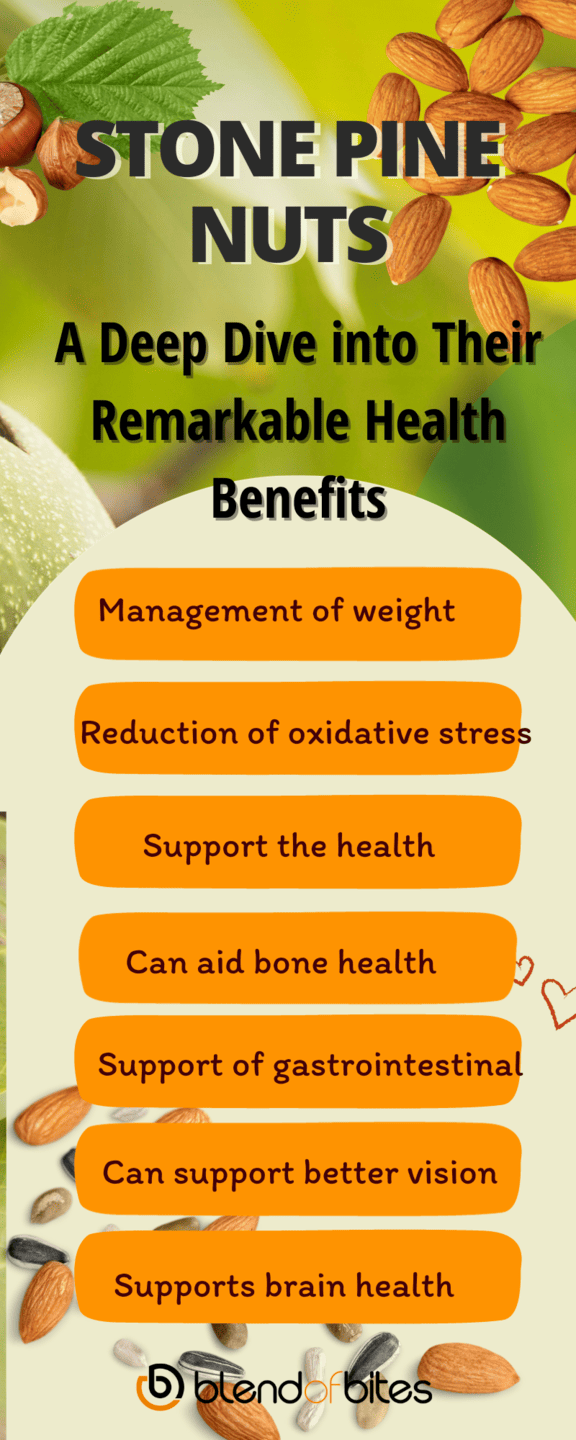 STONE PINE NUTS

A Deep Dive into Their Remarkable Health Benefits

Management of weight

Reduction of oxidative stress

Support the health

Can aid bone health

Support of gastrointestinal

Can support better vision

Supports brain health

blendofbites