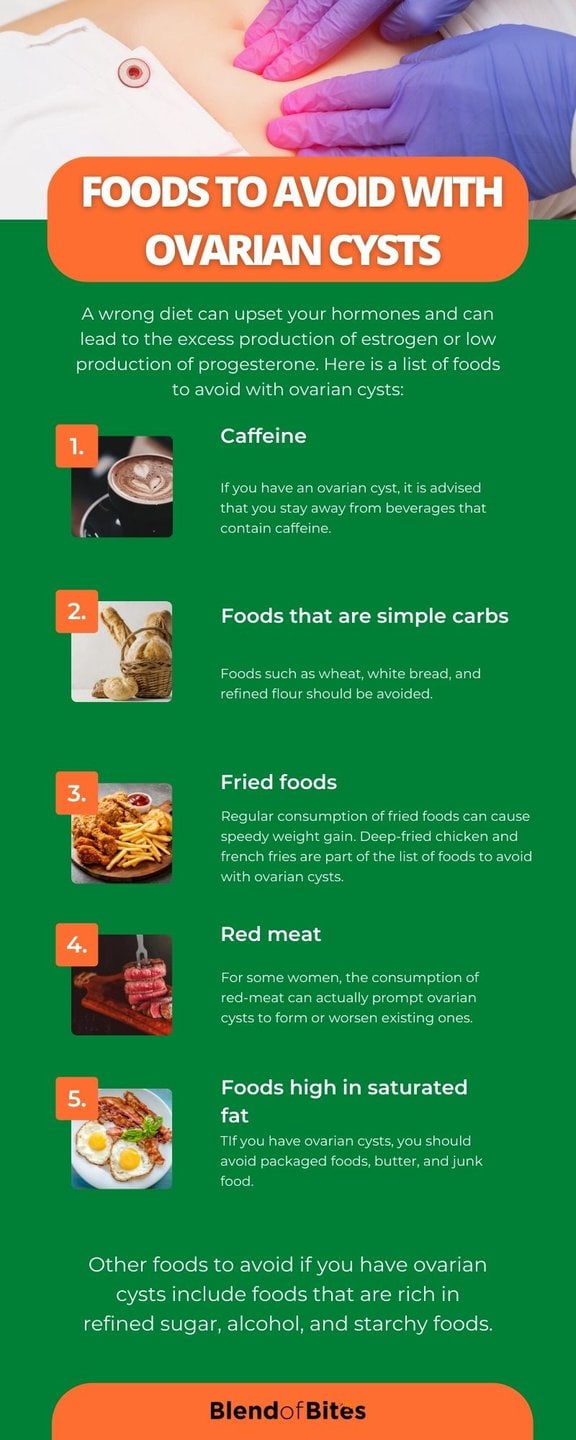 FOODS TO AVOID WITH OVARIAN CYSTS

A wrong diet can upset your hormones and can lead to the excess production of estrogen or low production of progesterone. Here is a list of foods to avoid with ovarian cysts:

1.

Caffeine

If you have an ovarian cyst, it is advised that you stay away from beverages that contain caffeine.

2.

Foods that are simple carbs

Foods such as wheat, white bread, and refined flour should be avoided.

3.

Fried foods

Regular consumption of fried foods can cause speedy weight gain. Deep-fried chicken and french fries are part of the list of foods to avoid with ovarian cysts.

4.

Red meat

For some women, the consumption of red-meat can actually prompt ovarian cysts to form or worsen existing ones.

5.

Foods high in saturated fat

TIf you have ovarian cysts, you should avoid packaged foods, butter, and junk food.

Other foods to avoid if you have ovarian cysts include foods that are rich in refined sugar, alcohol, and starchy foods.

BlendofBites