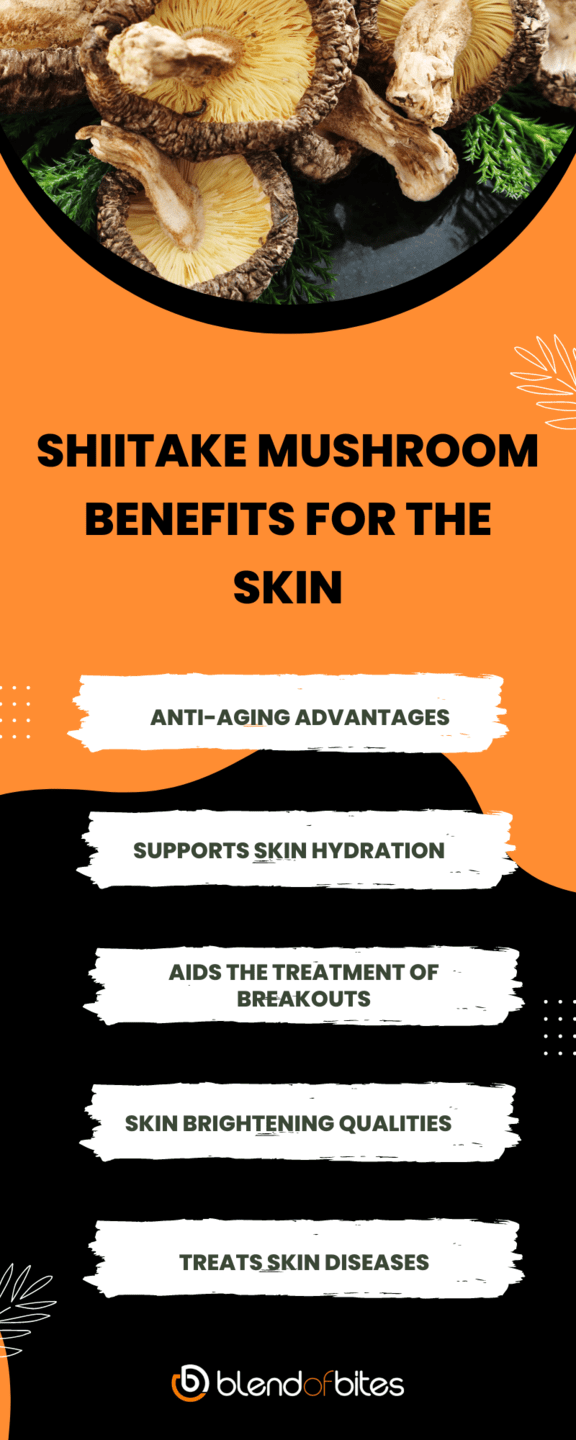 SHIITAKE MUSHROOM BENEFITS FOR THE SKIN

ANTI-AGING ADVANTAGES

SUPPORTS SKIN HYDRATION

AIDS THE TREATMENT OF BREAKOUTS

SKIN BRIGHTENING QUALITIES

TREATS SKIN DISEASES

blendofbites