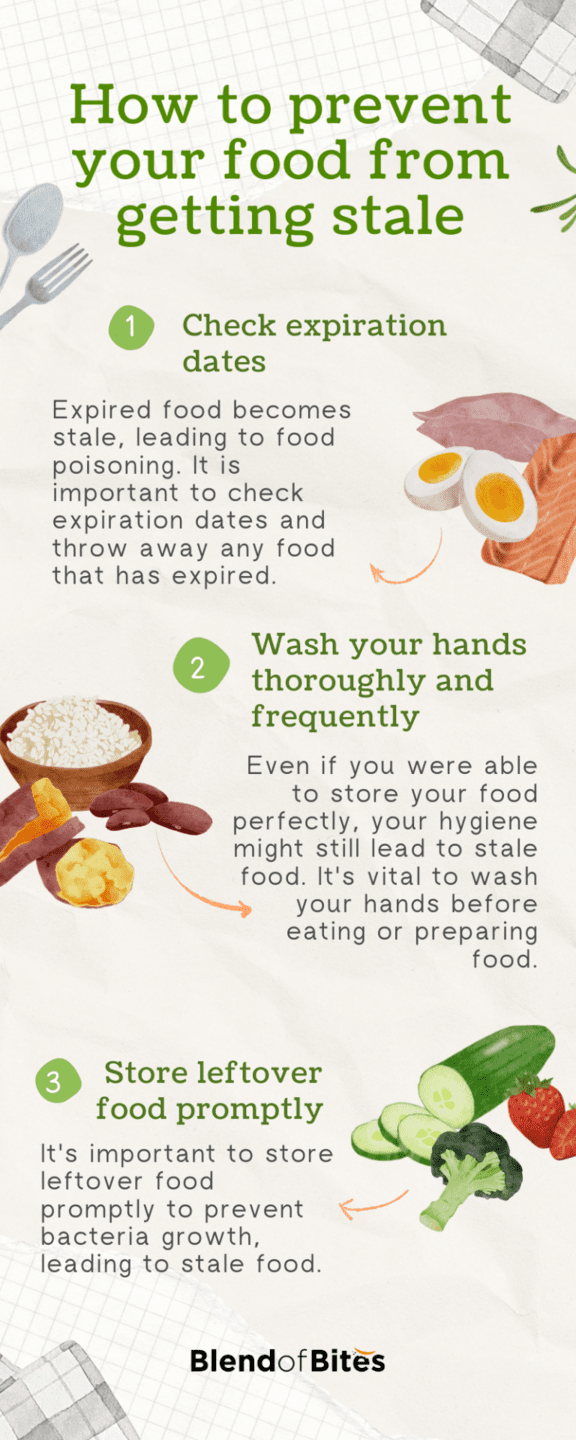 How to prevent your food from getting stale

1 Check expiration dates

Expired food becomes stale, leading to food poisoning. It is important to check expiration dates and throw away any food that has expired.

2 Wash your hands thoroughly and frequently

Even if you were able to store your food perfectly, your hygiene might still lead to stale food. It's vital to wash your hands before eating or preparing food.

3 Store leftover food promptly

It's important to store leftover food promptly to prevent bacteria growth, leading to stale food.

BlendofBites