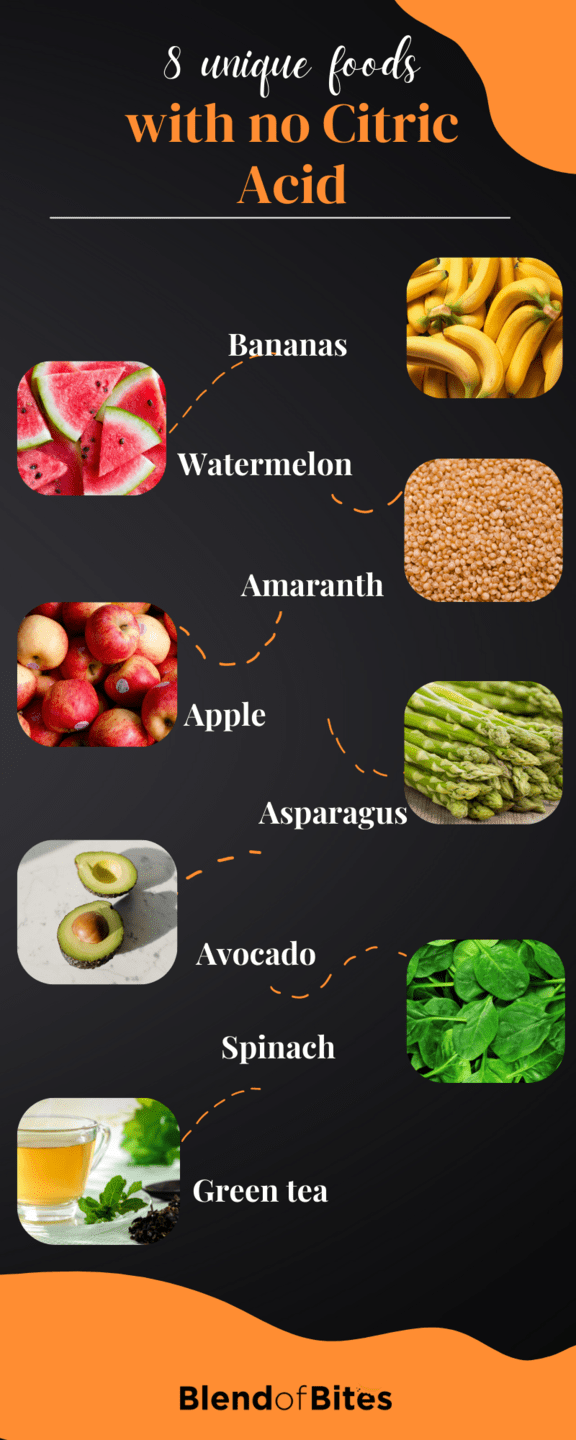 8 unique foods
with no Citric Acid

Bananas

Watermelon

Amaranth

Apple

Asparagus

Avocado

Spinach

Green tea

BlendofBites