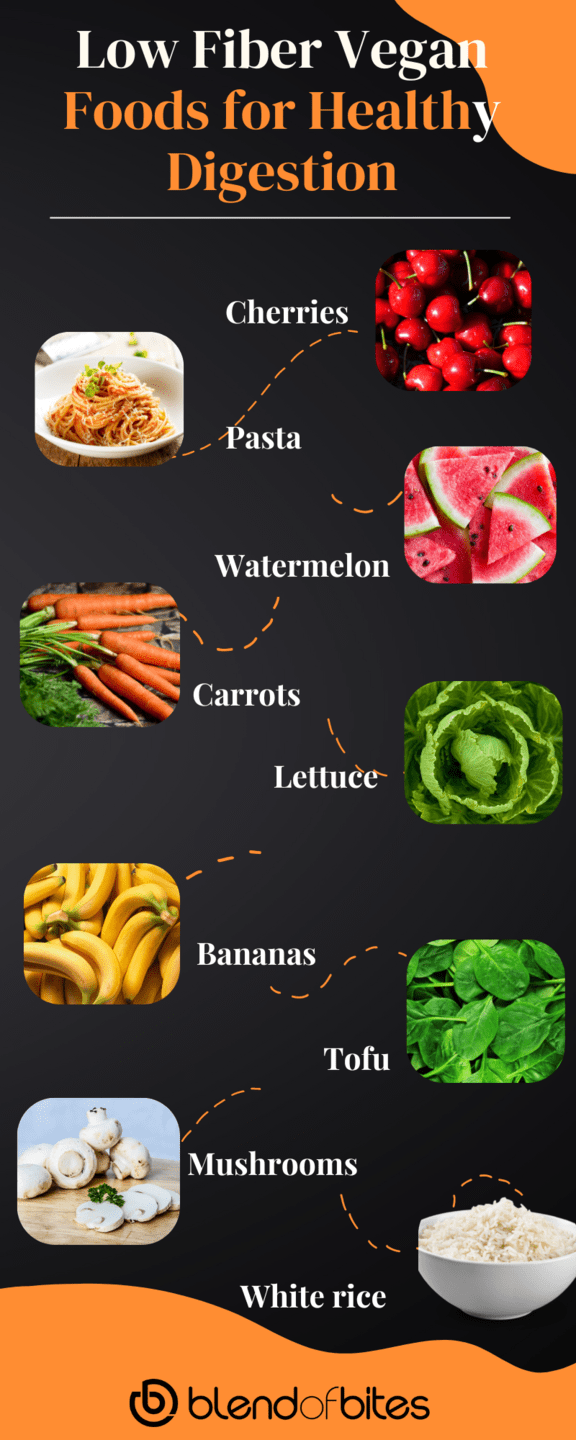 Low Fiber Vegan Foods for Healthy Digestion

Cherries

Pasta

Watermelon

Carrots

Lettuce

Bananas

Tofu

Mushrooms

White rice

blendofbites