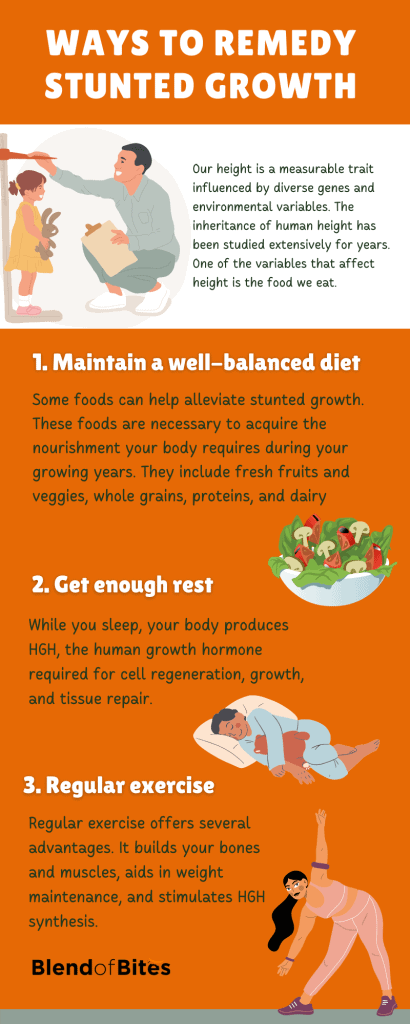 WAYS TO REMEDY STUNTED GROWTH

Our height is a measurable trait influenced by diverse genes and environmental variables. The inheritance of human height has been studied extensively for years. One of the variables that affect height is the food we eat.

1. Maintain a well-balanced diet

Some foods can help alleviate stunted growth. These foods are necessary to acquire the nourishment your body requires during your growing years. They include fresh fruits and veggies, whole grains, proteins, and dairy

2. Get enough rest

While you sleep, your body produces HGH, the human growth hormone required for cell regeneration, growth, and tissue repair.

3. Regular exercise

Regular exercise offers several advantages. It builds your bones and muscles, aids in weight maintenance, and stimulates HGH synthesis.

BlendofBites