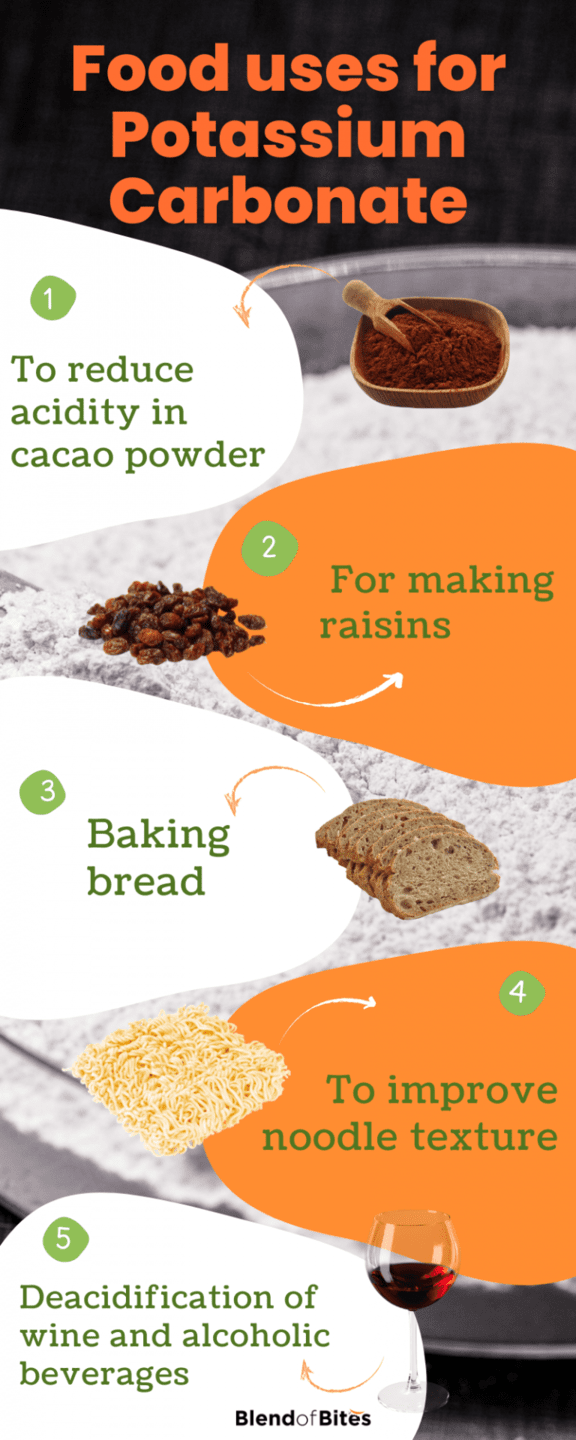 Food uses for Potassium Carbonate

1

To reduce acidity in cacao powder

2

For making raisins

3

Baking bread

4

To improve noodle texture

5

Deacidification of wine and alcoholic beverages

BlendofBites