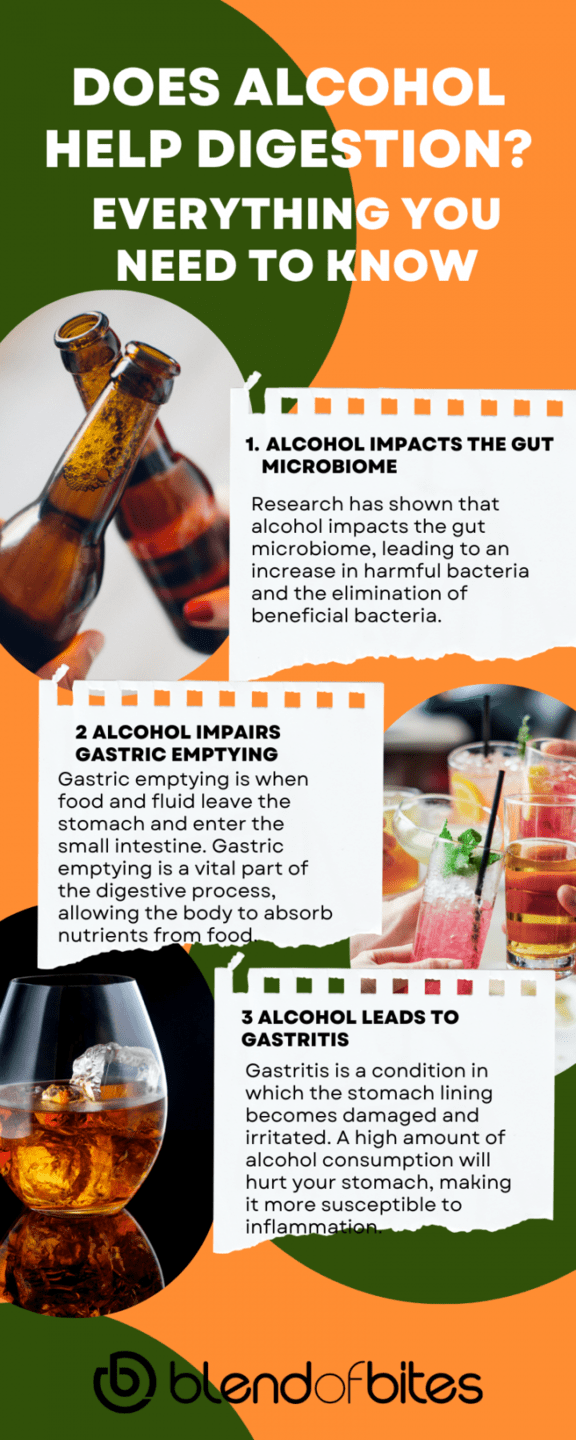 DOES ALCOHOL HELP DIGESTION?

EVERYTHING YOU NEED TO KNOW

1. ALCOHOL IMPACTS THE GUT MICROBIOME

Research has shown that alcohol impacts the gut microbiome, leading to an increase in harmful bacteria and the elimination of beneficial bacteria.

2 ALCOHOL IMPAIRS GASTRIC EMPTYING

Gastric emptying is when food and fluid leave the stomach and enter the small intestine. Gastric emptying is a vital part of the digestive process, allowing the body to absorb nutrients from food.

3 ALCOHOL LEADS TO GASTRITIS

Gastritis is a condition in which the stomach lining becomes damaged and irritated. A high amount of alcohol consumption will hurt your stomach, making it more susceptible to inflammation.

blendofbites