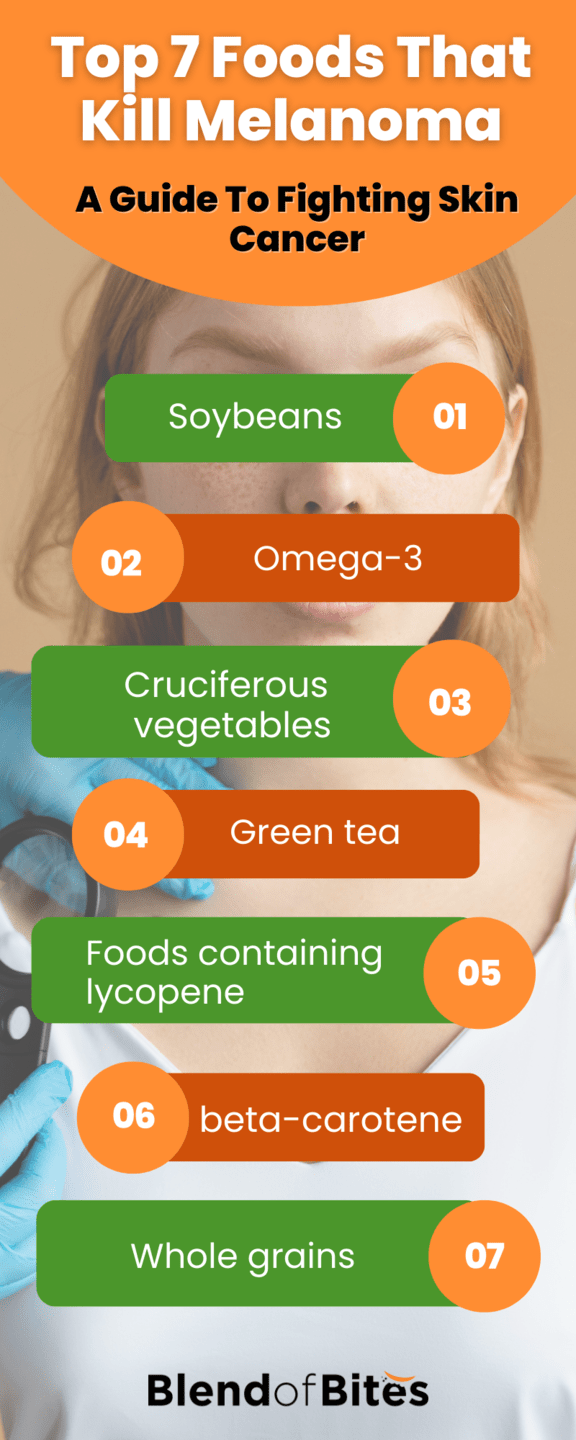 Top 7 Foods That Kill Melanoma

A Guide To Fighting Skin Cancer

Soybeans 01

02 Omega-3

Cruciferous vegetables 03

04 Green tea

Foods containing lycopene 05

06 beta-carotene

Whole grains 07

BlendofBites