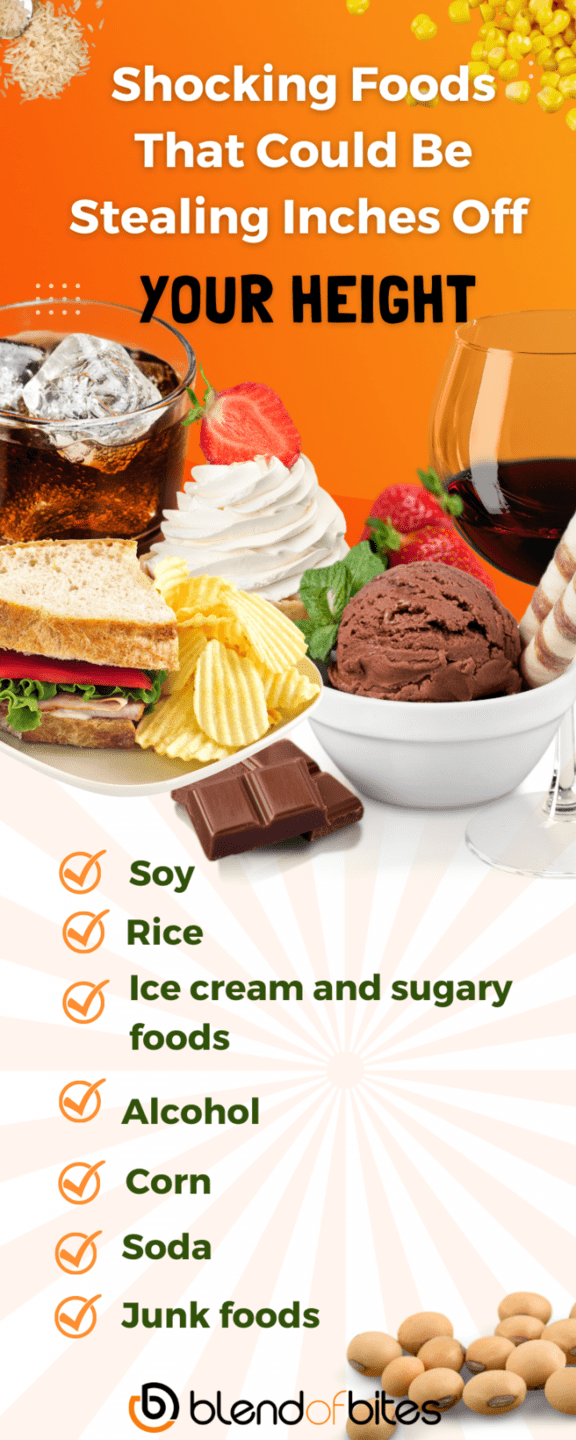 Shocking Foods That Could Be Stealing Inches Off

YOUR HEIGHT

Soy

Rice

Ice cream and sugary foods

Alcohol

Corn

Soda

Junk foods

blendofbites