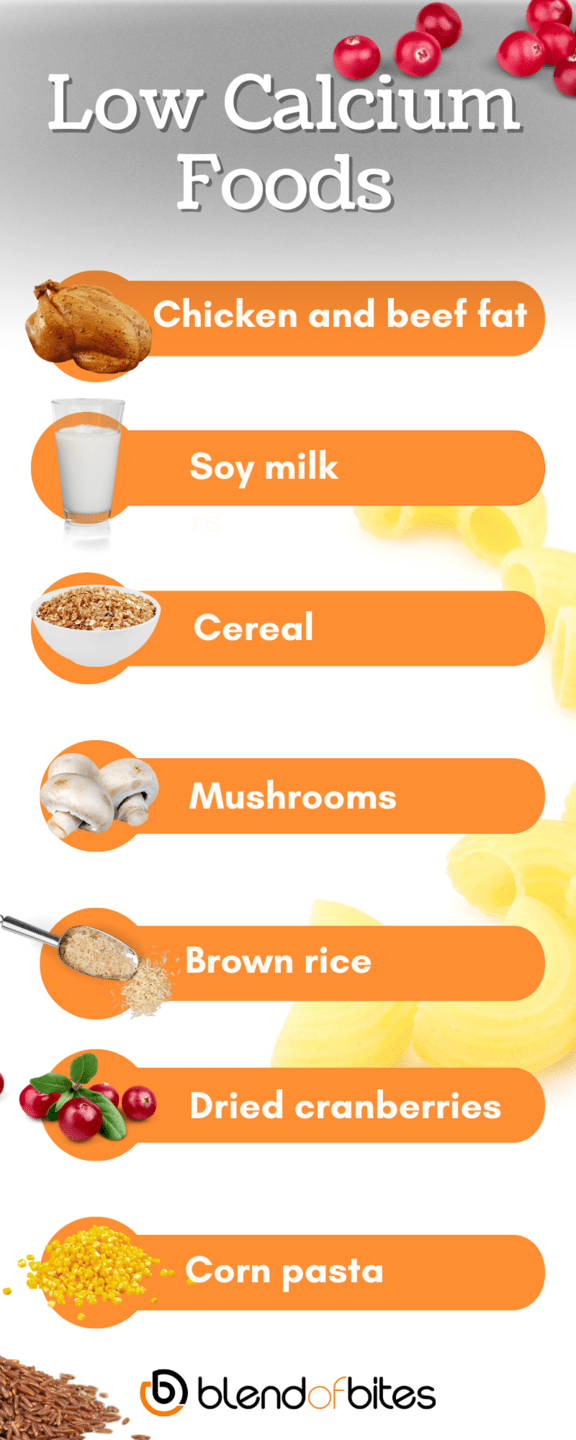 Low Calcium Foods

Chicken and beef fat

Soy milk

Cereal

Mushrooms

Brown rice

Dried cranberries

Corn pasta

blendofbites