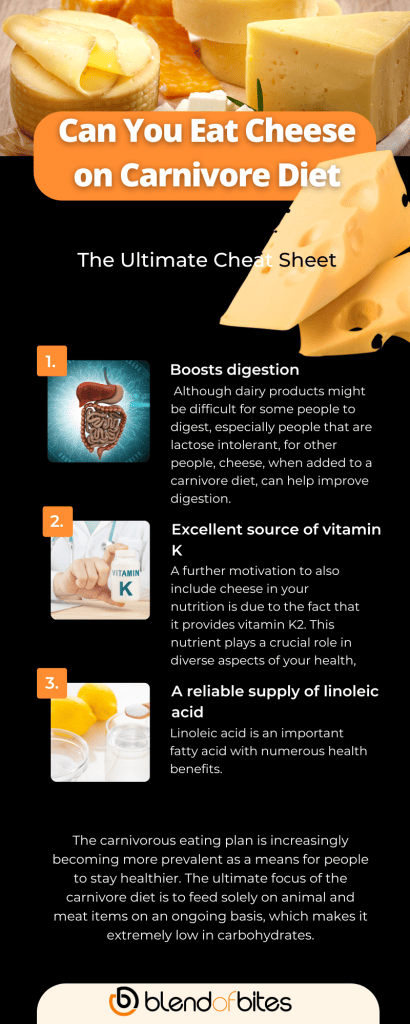 Can You Eat Cheese on Carnivore Diet

The Ultimate Cheat Sheet

1.

Boosts digestion

Although dairy products might be difficult for some people to digest, especially people that are lactose intolerant, for other people, cheese, when added to a carnivore diet, can help improve digestion.

2.

VITAMIN K

Excellent source of vitamin K

A further motivation to also include cheese in your nutrition is due to the fact that it provides vitamin K2. This nutrient plays a crucial role in diverse aspects of your health,

3.

A reliable supply of linoleic acid

Linoleic acid is an important fatty acid with numerous health benefits.

The carnivorous eating plan is increasingly becoming more prevalent as a means for people to stay healthier. The ultimate focus of the carnivore diet is to feed solely on animal and meat items on an ongoing basis, which makes it extremely low in carbohydrates.

blendofbites