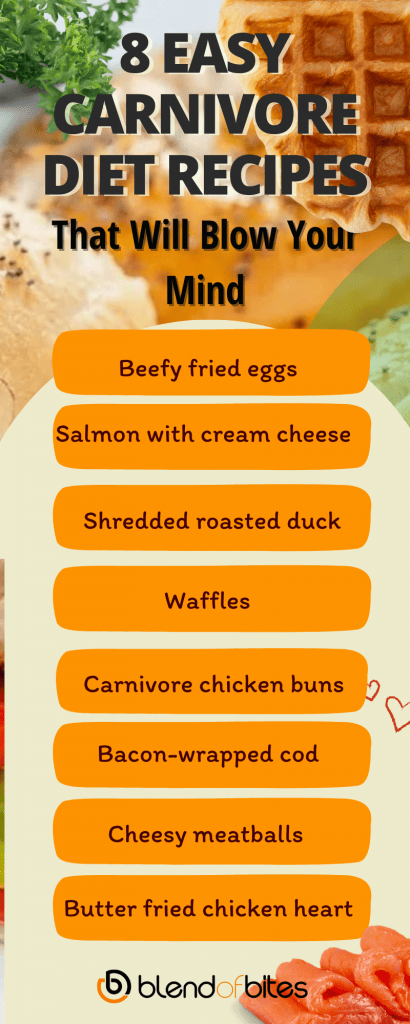 8 EASY CARNIVORE DIET RECIPES

That Will Blow Your Mind

Beefy fried eggs

Salmon with cream cheese

Shredded roasted duck

Waffles

Carnivore chicken buns

Bacon-wrapped cod

Cheesy meatballs

Butter fried chicken heart

blendofbites