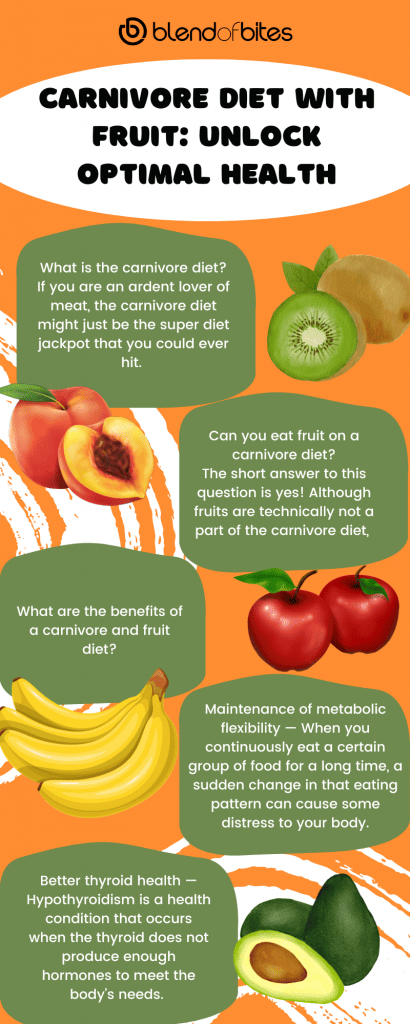 blendofbites

CARNIVORE DIET WITH FRUIT: UNLOCK OPTIMAL HEALTH

What is the carnivore diet? If you are an ardent lover of meat, the carnivore diet might just be the super diet jackpot that you could ever hit.

Can you eat fruit on a carnivore diet? The short answer to this question is yes! Although fruits are technically not a part of the carnivore diet,

What are the benefits of a carnivore and fruit diet?

Maintenance of metabolic flexibility — When you continuously eat a certain group of food for a long time, a sudden change in that eating pattern can cause some distress to your body.

Better thyroid health — Hypothyroidism is a health condition that occurs when the thyroid does not produce enough hormones to meet the body's needs.