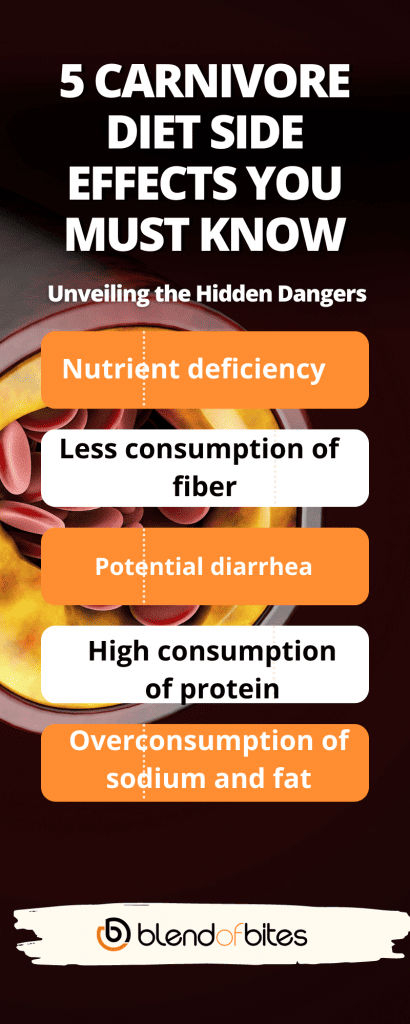 5 CARNIVORE DIET SIDE EFFECTS YOU MUST KNOW

Unveiling the Hidden Dangers

Nutrient deficiency

Less consumption of fiber

Potential diarrhea

High consumption of protein

Overconsumption of sodium and fat

blendofbites