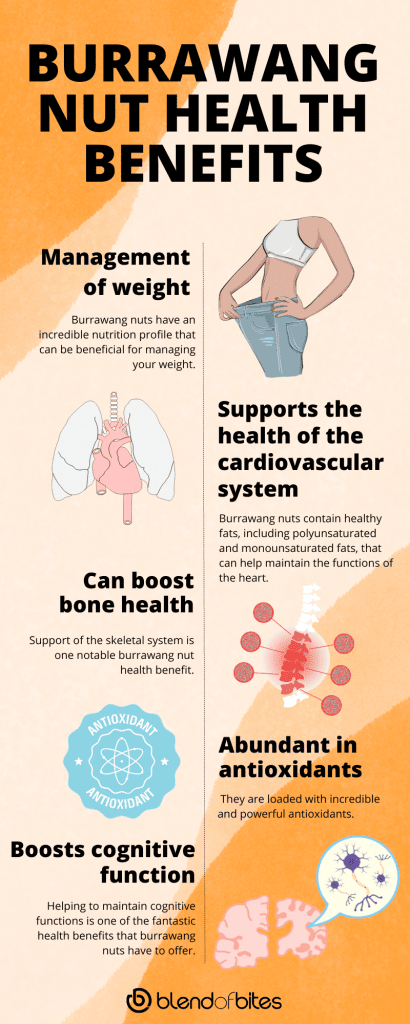 BURRAWANG NUT HEALTH BENEFITS

Management of weight

Burrawang nuts have an incredible nutrition profile that can be beneficial for managing your weight.

Supports the health of the cardiovascular system

Burrawang nuts contain healthy fats, including polyunsaturated and monounsaturated fats, that can help maintain the functions of the heart.

Can boost bone health

Support of the skeletal system is one notable burrawang nut health benefit.

ANTIOXIDANT
ANTIOXIDANT

Abundant in antioxidants

They are loaded with incredible and powerful antioxidants.

Boosts cognitive function

Helping to maintain cognitive functions is one of the fantastic health benefits that burrawang nuts have to offer.

blendofbites