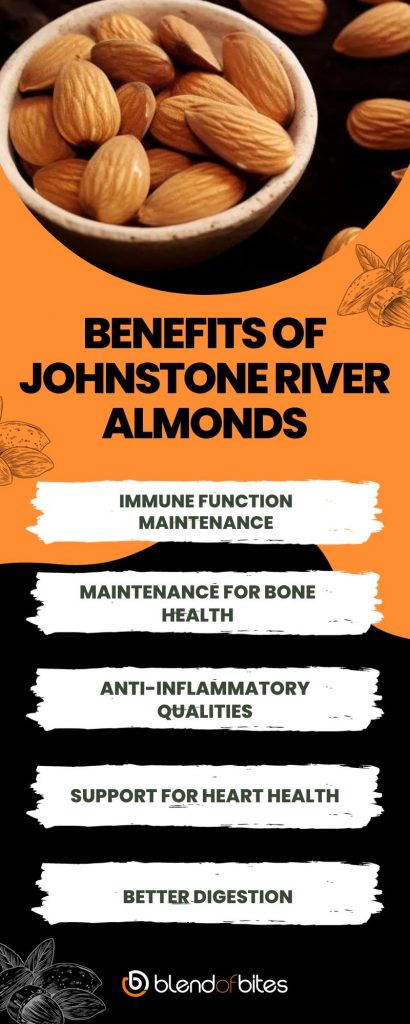 BENEFITS OF JOHNSTONE RIVER ALMONDS

IMMUNE FUNCTION MAINTENANCE

MAINTENANCE FOR BONE HEALTH

ANTI-INFLAMMATORY QUALITIES

SUPPORT FOR HEART HEALTH

BETTER DIGESTION

blendofbites