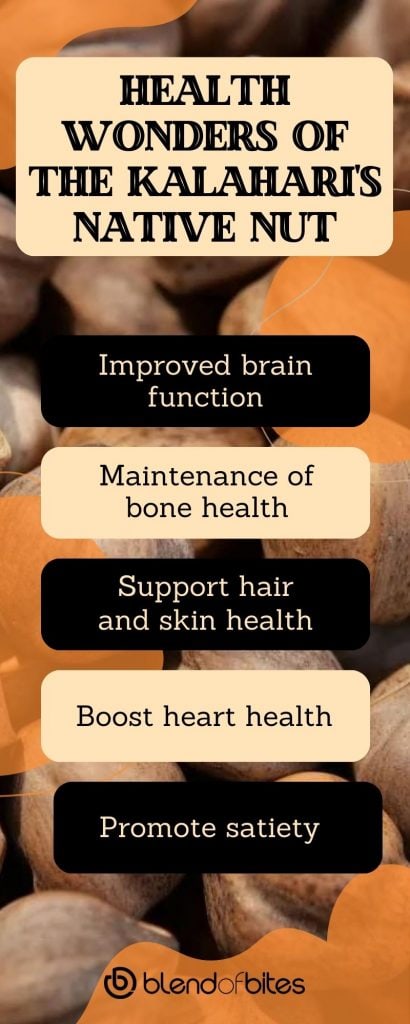 HEALTH WONDERS OF THE KALAHARI'S NATIVE NUT

Improved brain function

Maintenance of bone health

Support hair and skin health

Boost heart health

Promote satiety

blendofbites